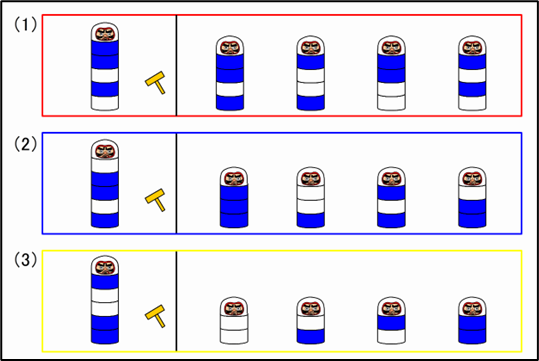 (1)

(2)

(3)