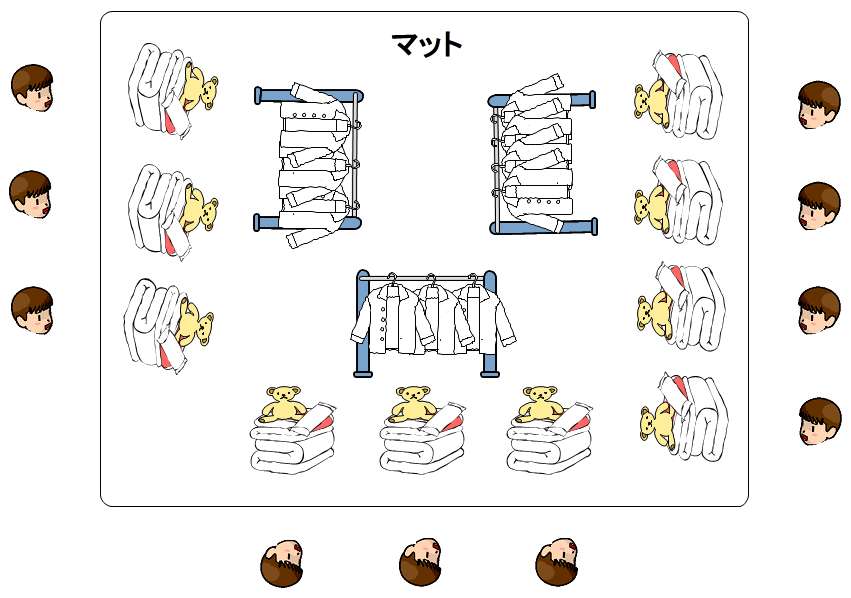 マット